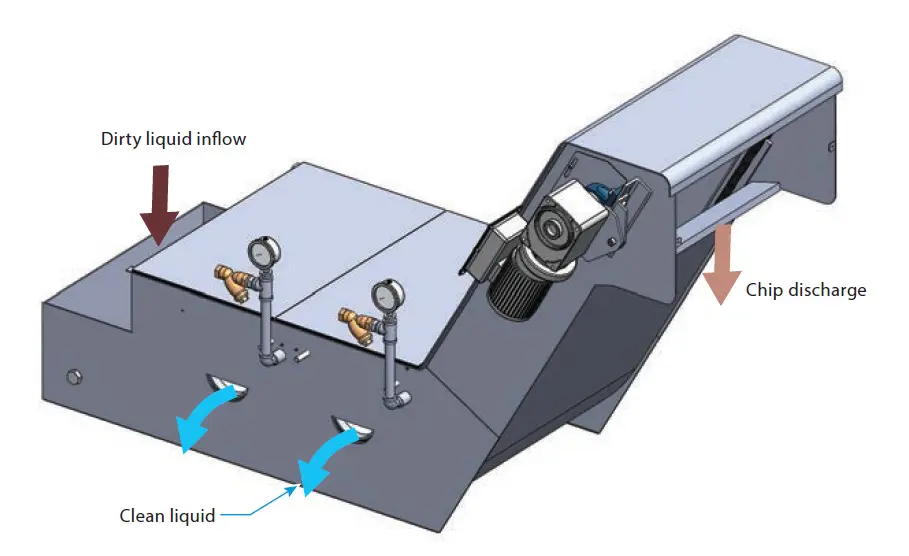 Dirty liquid inflow

Chip discharge

Clean liquid