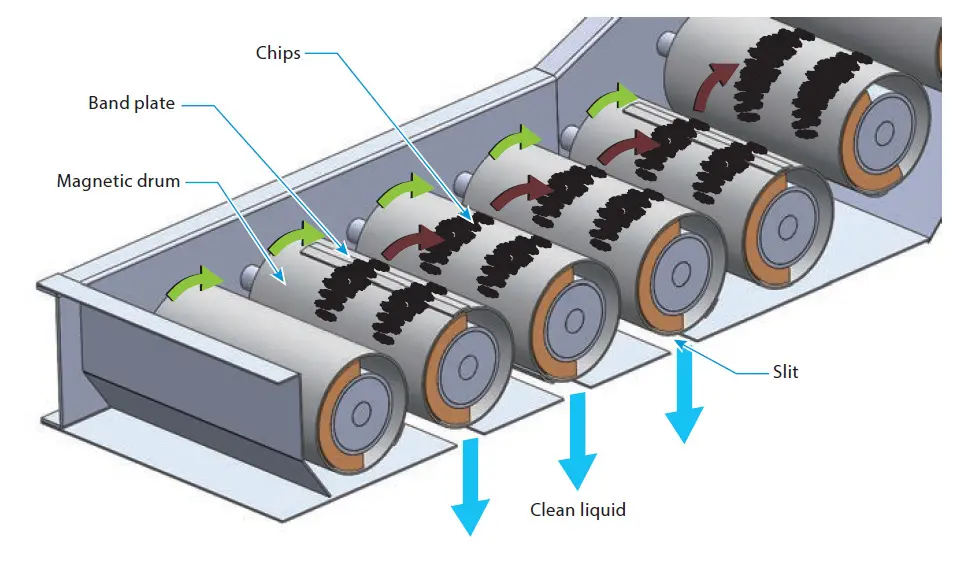 Chips

Band plate

Magnetic drum

Slit

Clean liquid