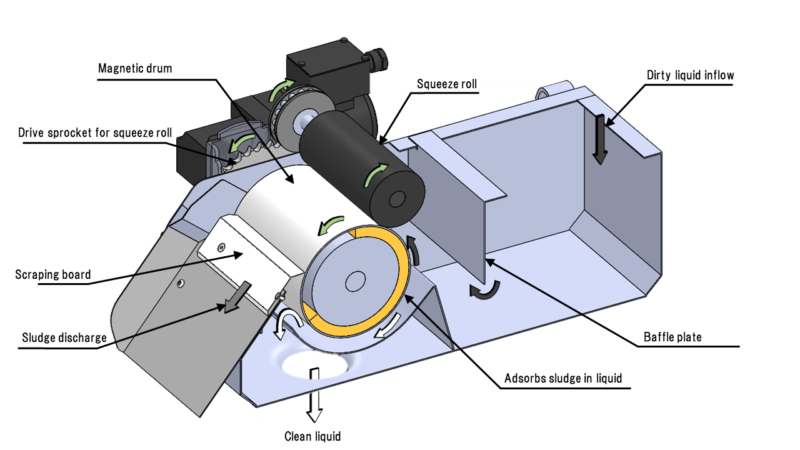 Magnetic drum
Squeeze roll
Dirty liquid inflow
Drive sprocket for squeeze roll
Scraping board
Sludge discharge
Baffle plate
Adsorbs sludge in liquid
Clean liquid