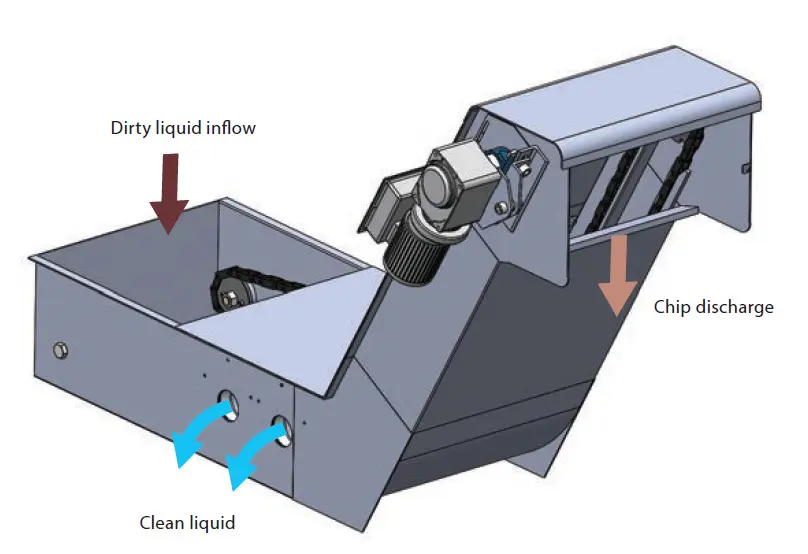 Dirty liquid inflow

Chip discharge

Clean liquid