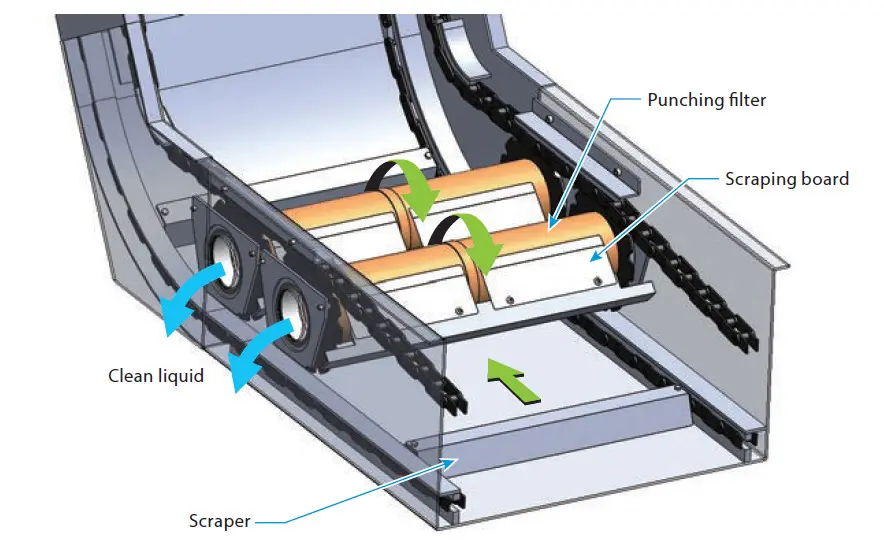 Punching filter

Scraping board

Clean liquid

Scraper