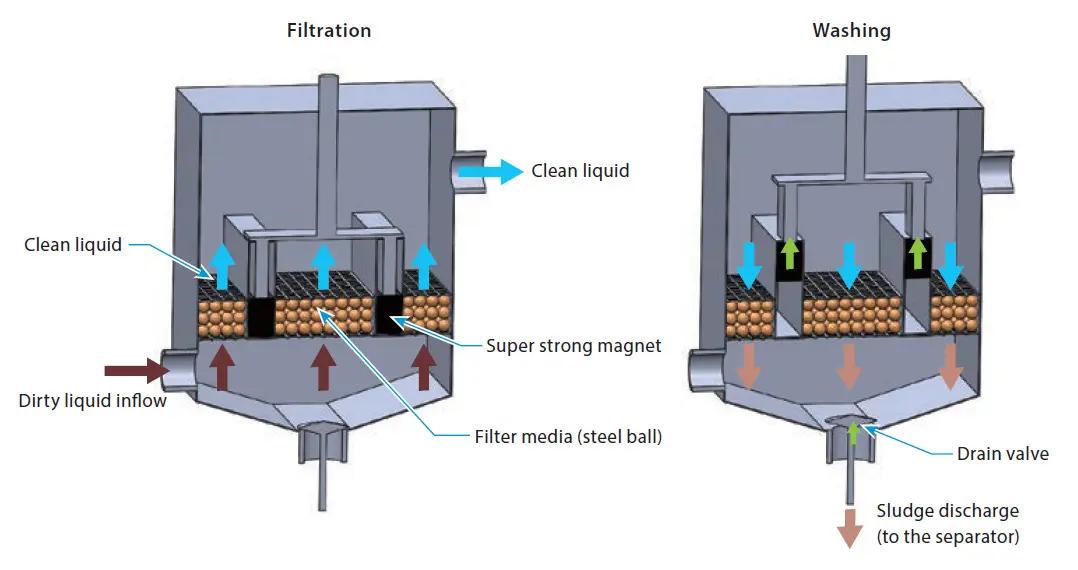 Filtration

Clean liquid

Clean liquid

Super strong magnet

Dirty liquid inflow

Filter media (steel ball)

Washing

Drain valve

Sludge discharge (to the separator)